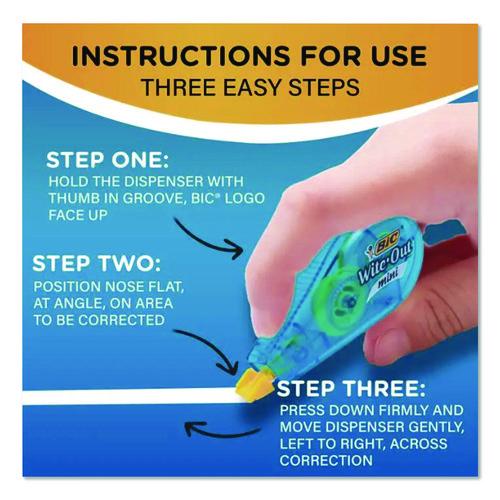 INSTRUCTIONS FOR USE
THREE EASY STEPS

STEP ONE:
HOLD THE DISPENSER WITH THUMB IN GROOVE, BIC® LOGO FACE UP

BIC
Wite-Out
mini

STEP TWO:
POSITION NOSE FLAT, AT ANGLE, ON AREA TO BE CORRECTED

STEP THREE:
PRESS DOWN FIRMLY AND MOVE DISPENSER GENTLY, LEFT TO RIGHT, ACROSS CORRECTION