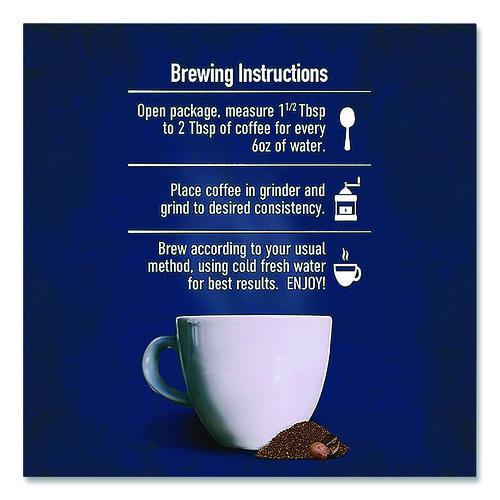 Brewing Instructions

Open package, measure $1^{1/2}$ Tbsp to 2 Tbsp of coffee for every 6oz of water.

Place coffee in grinder and grind to desired consistency.

Brew according to your usual method, using cold fresh water for best results. ENJOY!