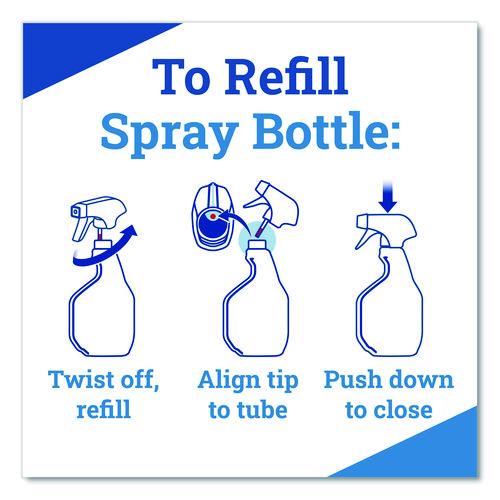 To Refill
Spray Bottle:

Twist off, refill

Align tip to tube

Push down to close