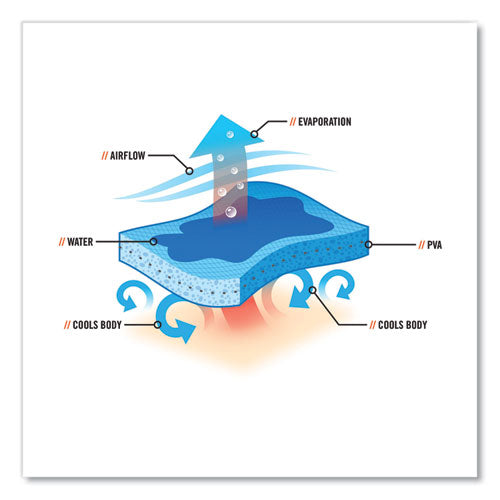 // EVAPORATION

// AIRFLOW

// WATER

// PVA

// COOLS BODY

// COOLS BODY