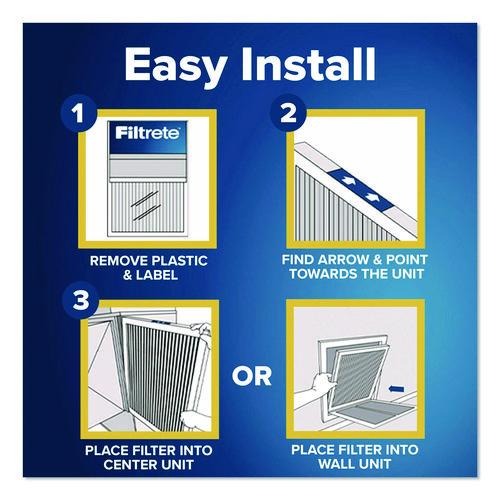 Easy Install

1

Filtrete

REMOVE PLASTIC & LABEL

2

FIND ARROW & POINT TOWARDS THE UNIT

3

PLACE FILTER INTO CENTER UNIT

OR

PLACE FILTER INTO WALL UNIT