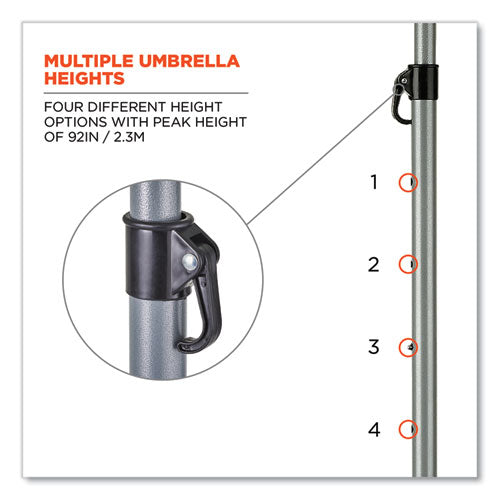 MULTIPLE UMBRELLA HEIGHTS

FOUR DIFFERENT HEIGHT OPTIONS WITH PEAK HEIGHT OF 92IN / 2.3M

1

2

3

4