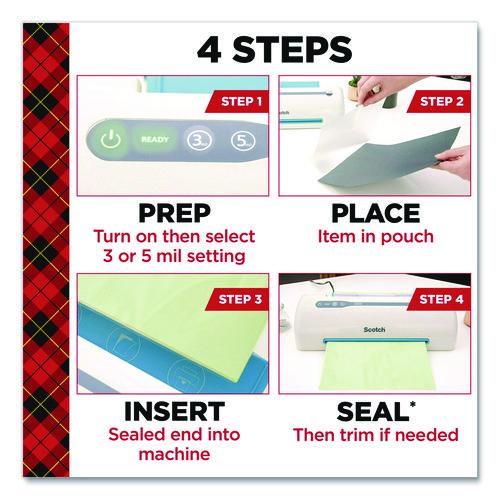 4 STEPS

STEP 1

READY 3 5

PREP
Turn on then select 3 or 5 mil setting

STEP 2

Scotch

PLACE
Item in pouch

STEP 3

INSERT
Sealed end into machine

STEP 4

Scotch

SEAL*
Then trim if needed