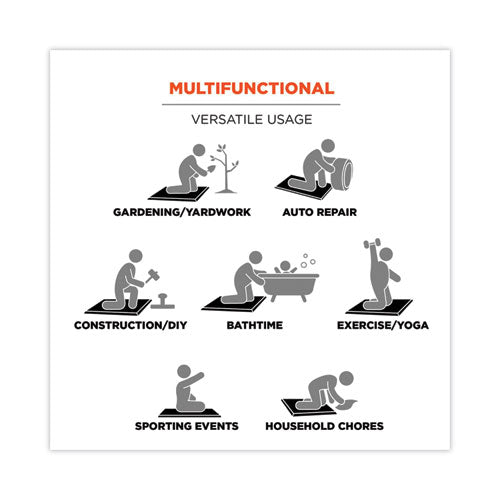 MULTIFUNCTIONAL

VERSATILE USAGE

GARDENING/YARDWORK

AUTO REPAIR

CONSTRUCTION/DIY

BATHTIME

EXERCISE/YOGA

SPORTING EVENTS

HOUSEHOLD CHORES