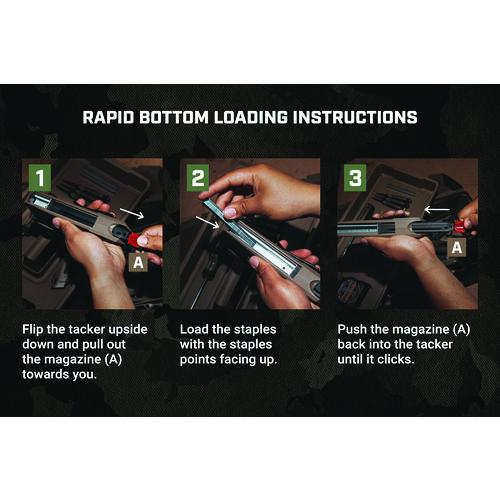 RAPID BOTTOM LOADING INSTRUCTIONS

1

A

Flip the tacker upside down and pull out the magazine (A) towards you.

2

Load the staples with the staples points facing up.

3

A

Push the magazine (A) back into the tacker until it clicks.