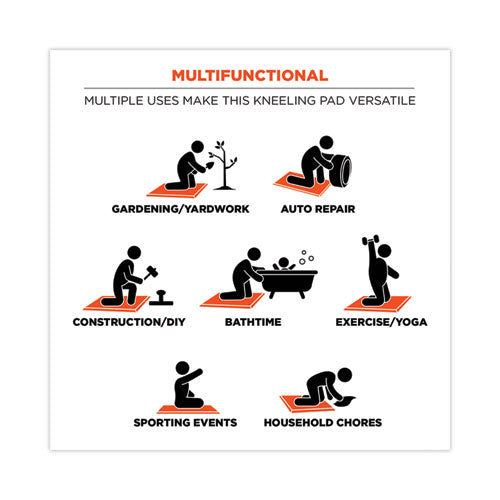 MULTIFUNCTIONAL

MULTIPLE USES MAKE THIS KNEELING PAD VERSATILE

GARDENING/YARDWORK

AUTO REPAIR

CONSTRUCTION/DIY

BATHTIME

EXERCISE/YOGA

SPORTING EVENTS

HOUSEHOLD CHORES