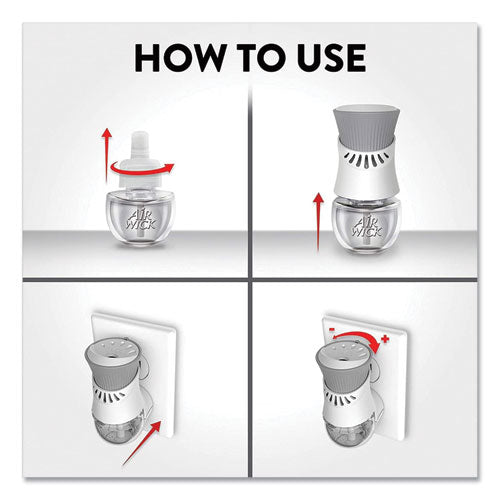 HOW TO USE

AIR WICK

AIR WICK

-
+