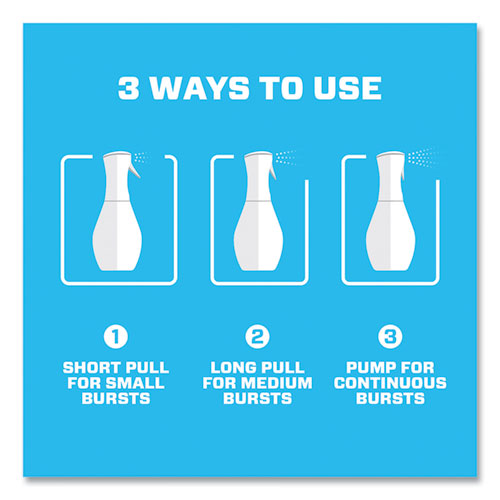 3 WAYS TO USE

1
SHORT PULL FOR SMALL BURSTS

2
LONG PULL FOR MEDIUM BURSTS

3
PUMP FOR CONTINUOUS BURSTS