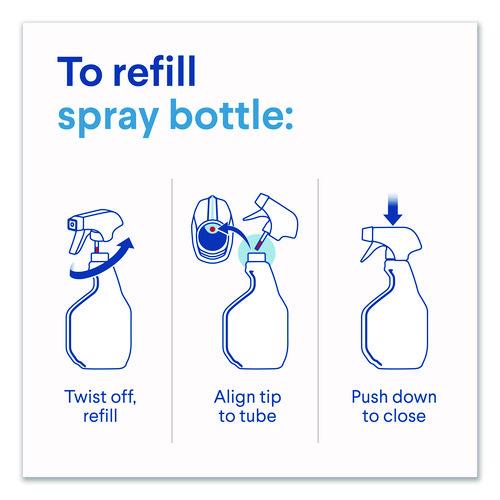 To refill
spray bottle:

Twist off,
refill

Align tip
to tube

Push down
to close