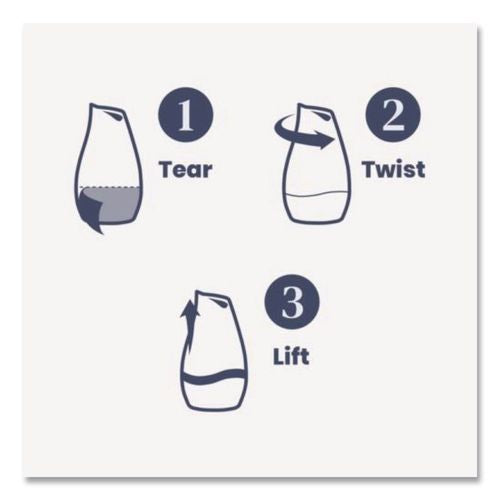 1
Tear

2
Twist

3
Lift